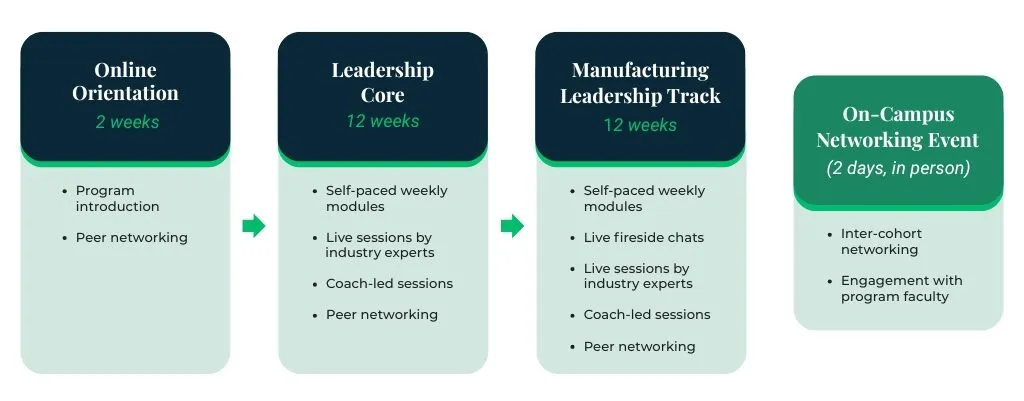 Online Orientation
2 weeks

- Program introduction
- Peer networking

Leadership Core
12 weeks

- Self-paced weekly modules
- Live sessions by industry experts
- Coach-led sessions
- Peer networking

Manufacturing Leadership Track
12 weeks

- Self-paced weekly modules
- Live fireside chats
- Live sessions by industry experts
- Coach-led sessions
- Peer networking

On-Campus Networking Event
(2 days, in person)

- Inter-cohort networking
- Engagement with program faculty