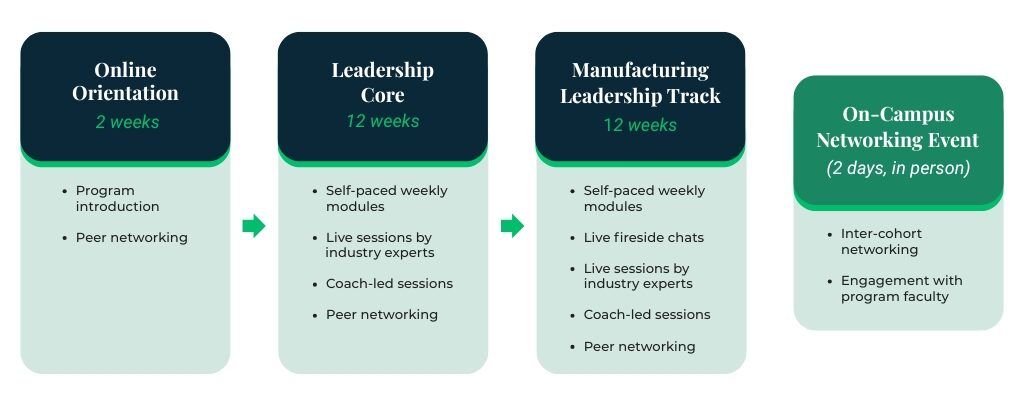 Online Orientation
2 weeks

- Program introduction
- Peer networking

Leadership Core
12 weeks

- Self-paced weekly modules
- Live sessions by industry experts
- Coach-led sessions
- Peer networking

Manufacturing Leadership Track
12 weeks

- Self-paced weekly modules
- Live fireside chats
- Live sessions by industry experts
- Coach-led sessions
- Peer networking

On-Campus Networking Event
(2 days, in person)

- Inter-cohort networking
- Engagement with program faculty