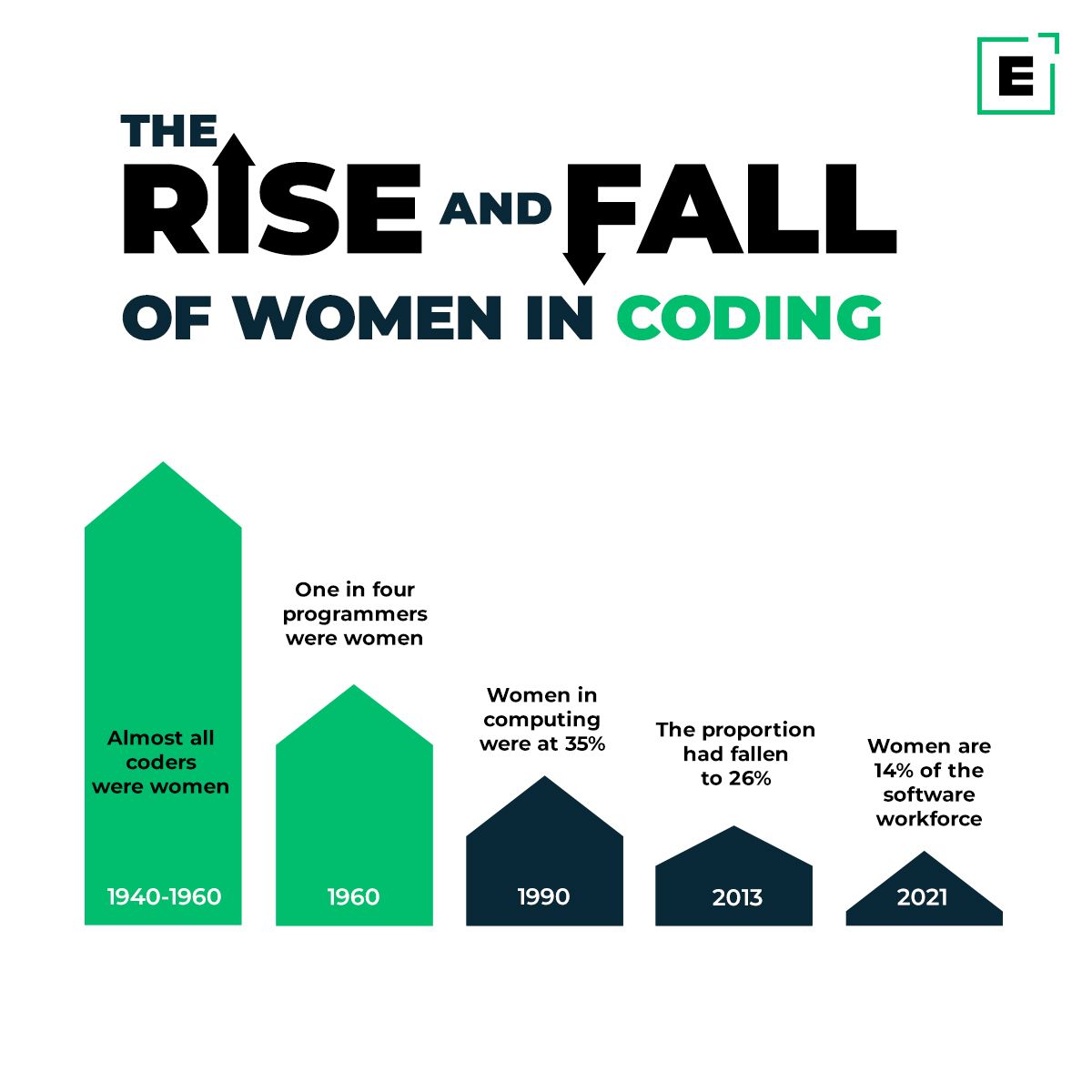 E

THE RISE AND FALL OF WOMEN IN CODING

Almost all coders were women

1940-1960

One in four programmers were women

1960

Women in computing were at 35%

1990

The proportion had fallen to 26%

2013

Women are 14% of the software workforce

2021