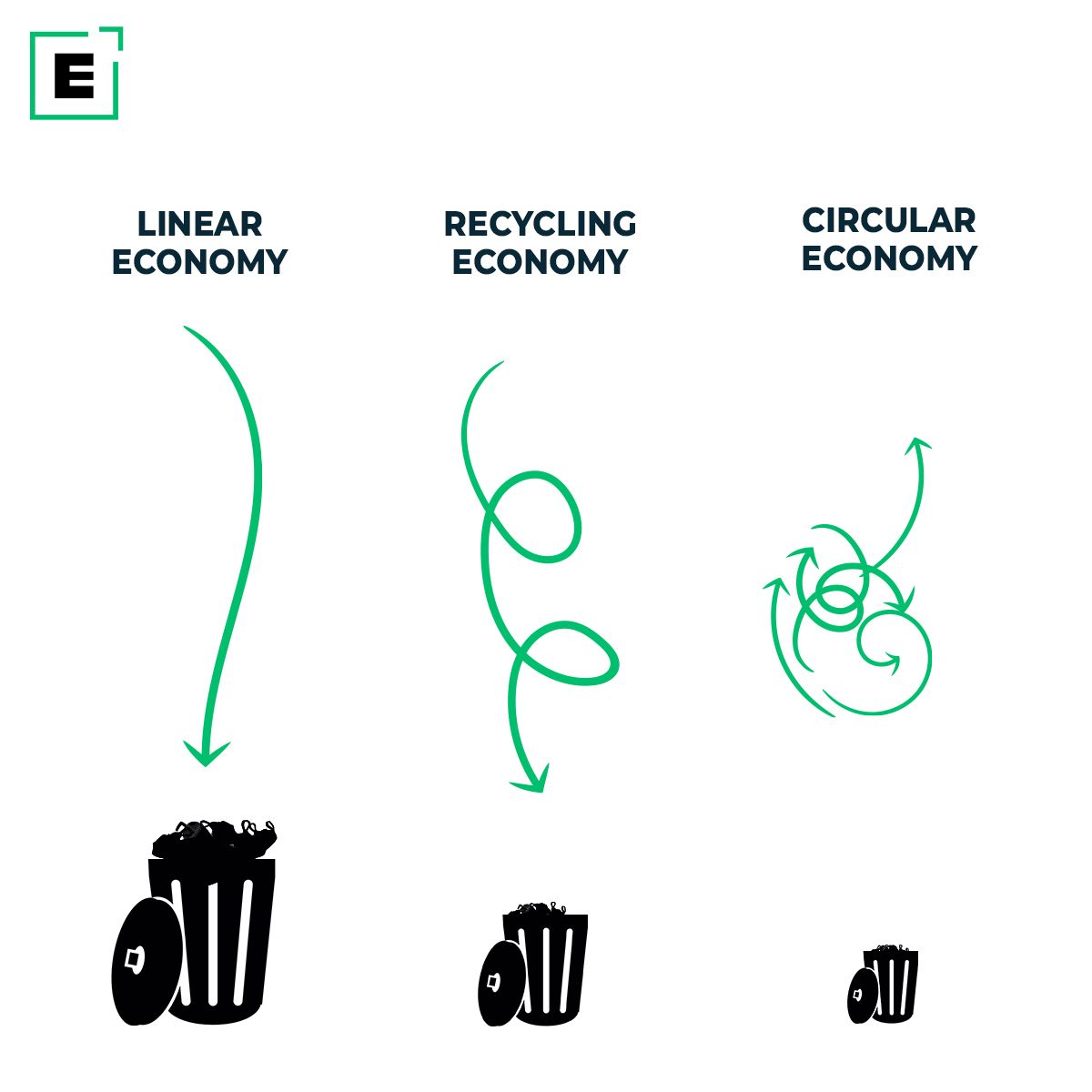 E

LINEAR ECONOMY

RECYCLING ECONOMY

CIRCULAR ECONOMY